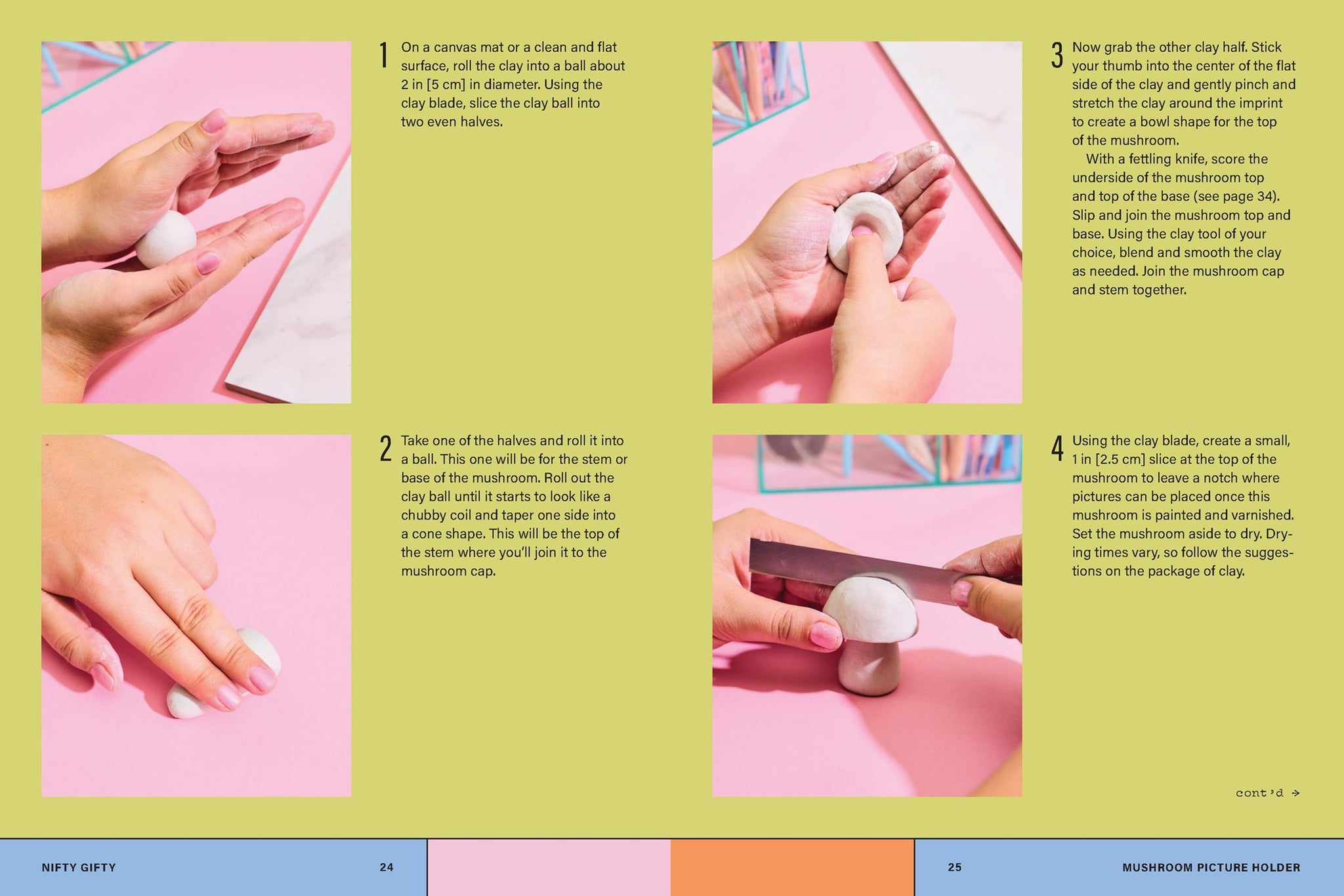 1 On a canvas mat or a clean and flat surface, roll the clay into a ball about 2 in [5 cm] in diameter. Using the clay blade, slice the clay ball into two even halves.

2 Take one of the halves and roll it into a ball. This one will be for the stem or base of the mushroom. Roll out the clay ball until it starts to look like a chubby coil and taper one side into a cone shape. This will be the top of the stem where you'll join it to the mushroom cap.

3 Now grab the other clay half. Stick your thumb into the center of the flat side of the clay and gently pinch and stretch the clay around the imprint to create a bowl shape for the top of the mushroom.

With a fettling knife, score the underside of the mushroom top and top of the base (see page 34). Slip and join the mushroom top and base. Using the clay tool of your choice, blend and smooth the clay as needed. Join the mushroom cap and stem together.

4 Using the clay blade, create a small, 1 in [2.5 cm] slice at the top of the mushroom to leave a notch where pictures can be placed once this mushroom is painted and varnished. Set the mushroom aside to dry. Drying times vary, so follow the suggestions on the package of clay.

cont'd →

NIFTY GIFTY 24

25 MUSHROOM PICTURE HOLDER