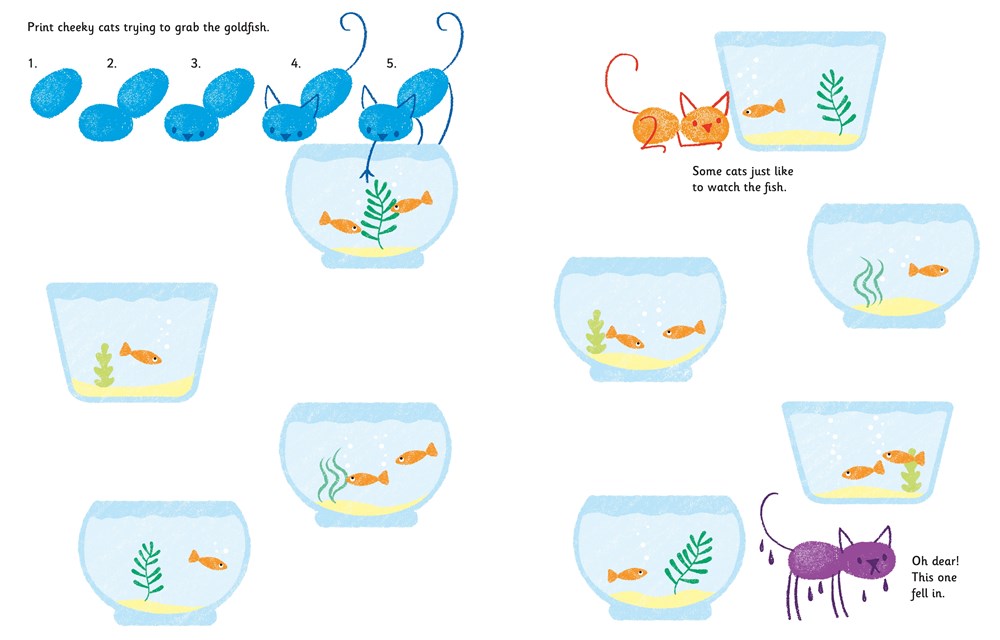 Print cheeky cats trying to grab the goldfish.

1.

2.

3.

4.

5.

Some cats just like to watch the fish.

Oh dear! This one fell in.