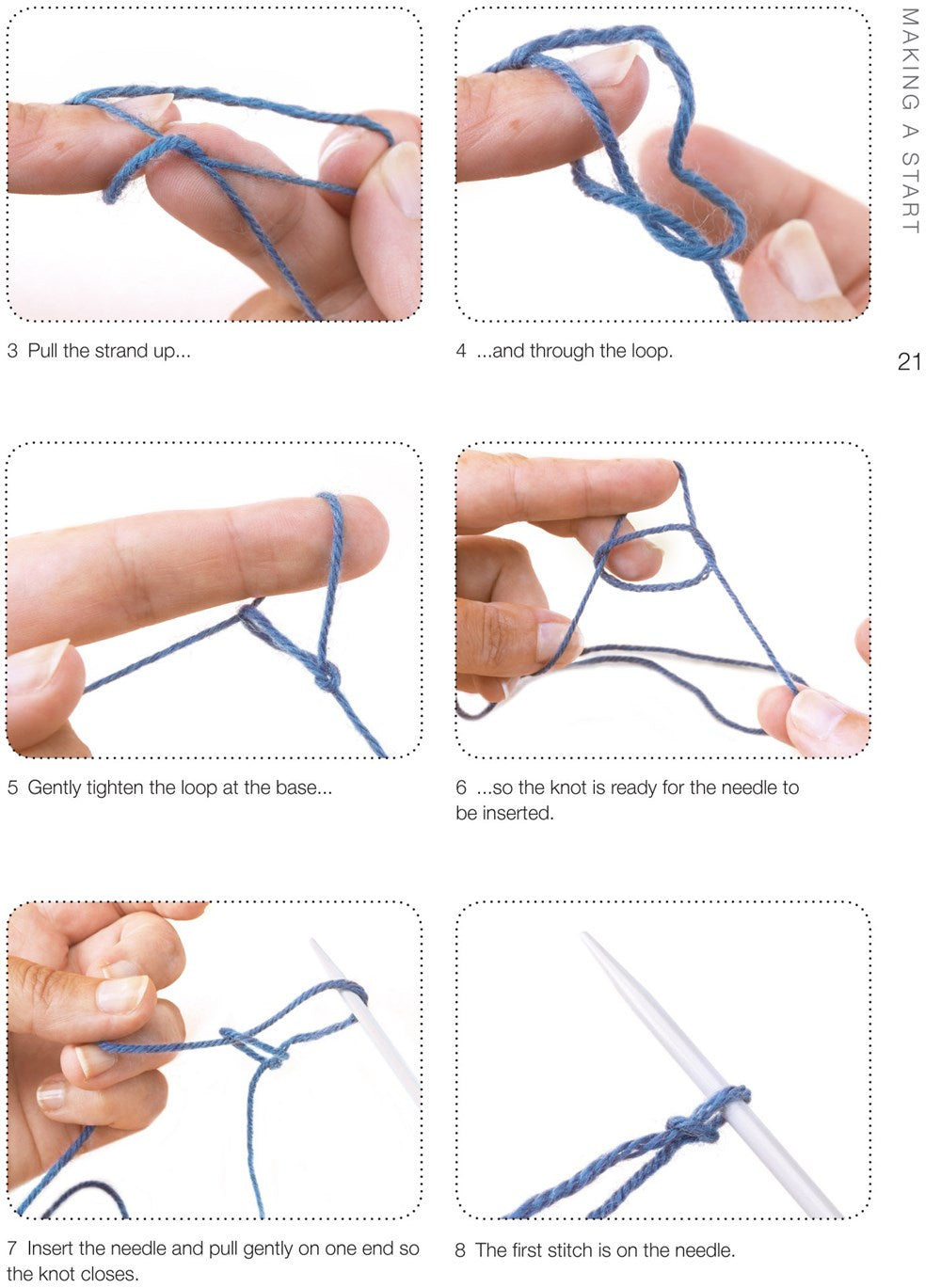 MAKING A START

21

3 Pull the strand up...

4 ...and through the loop.

5 Gently tighten the loop at the base...

6 ...so the knot is ready for the needle to be inserted.

7 Insert the needle and pull gently on one end so the knot closes.

8 The first stitch is on the needle.